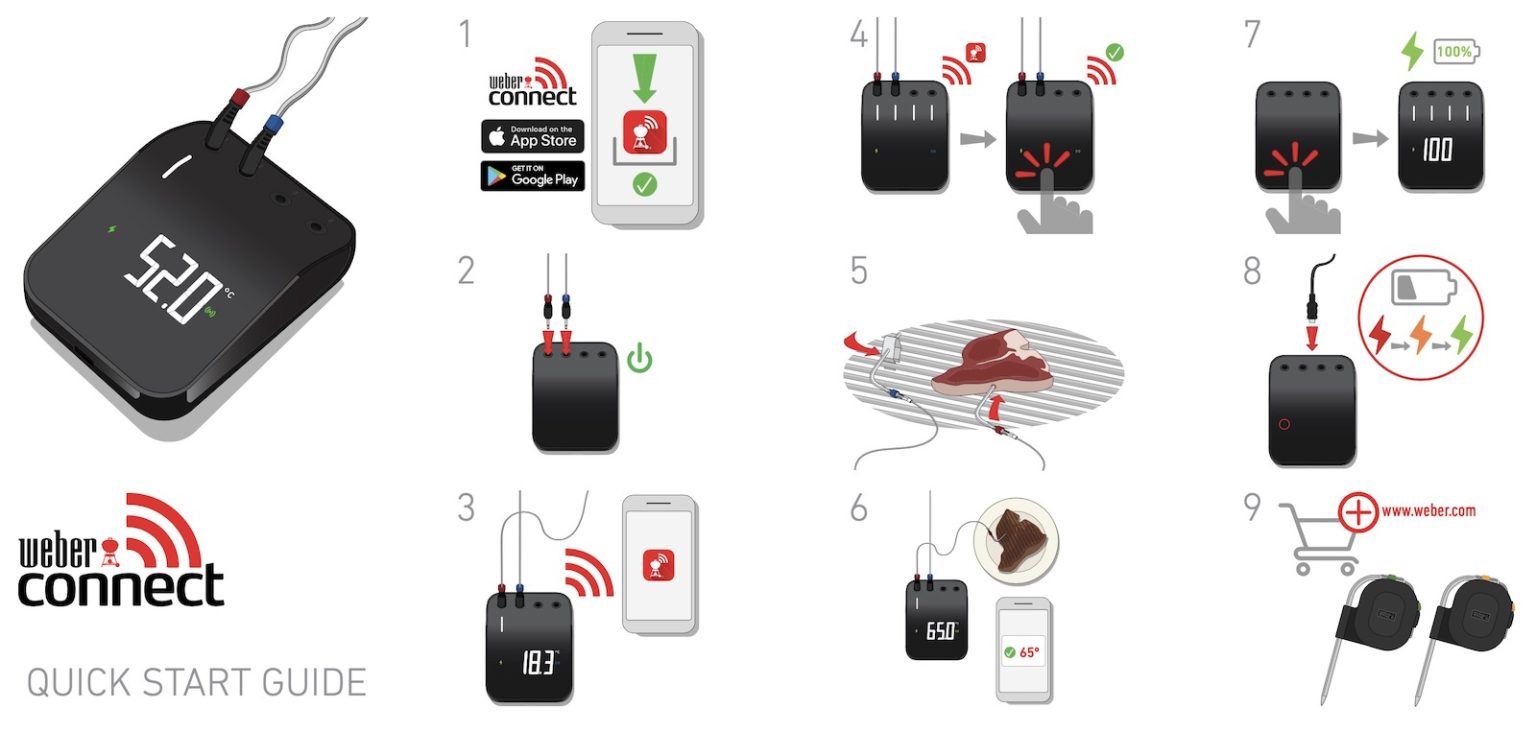 52.0 °C

weber connect

QUICK START GUIDE

1

weber connect

Download on the App Store

GET IT ON Google Play

2

3

18.3

4

5

6

65.0

65°

7

100%

100

8

9

www.weber.com